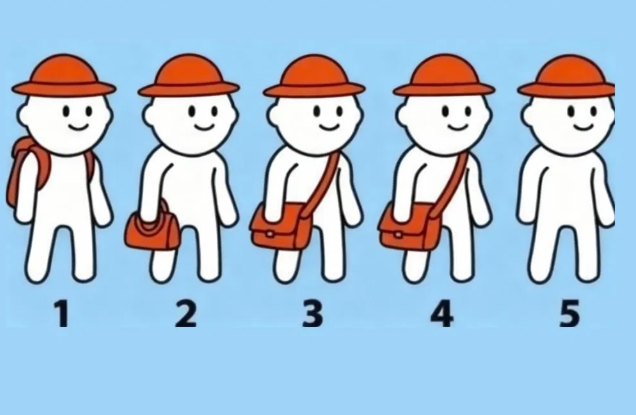 1 2 3 4 5